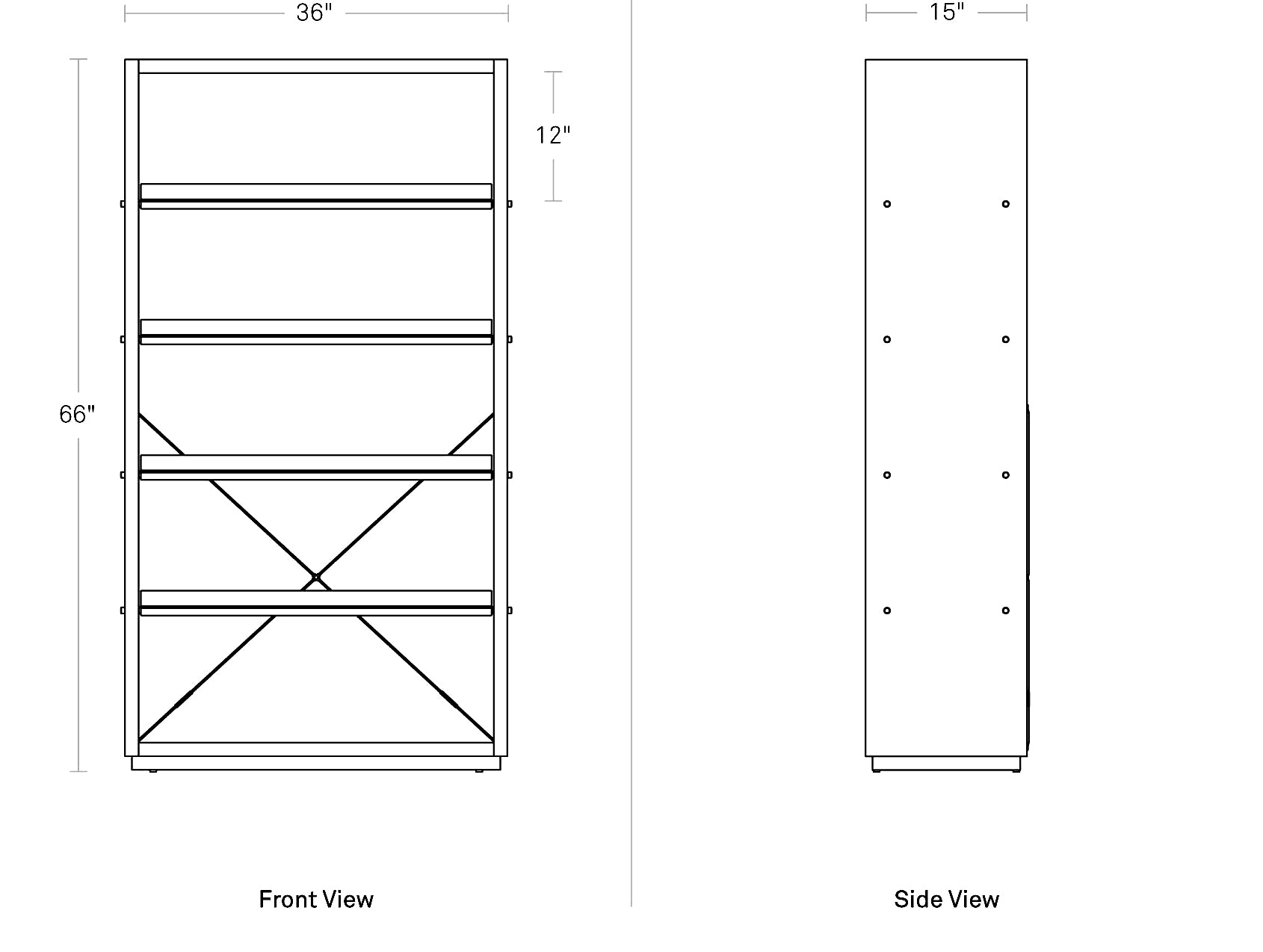 36"

12"

66"

Front View

15"

Side View